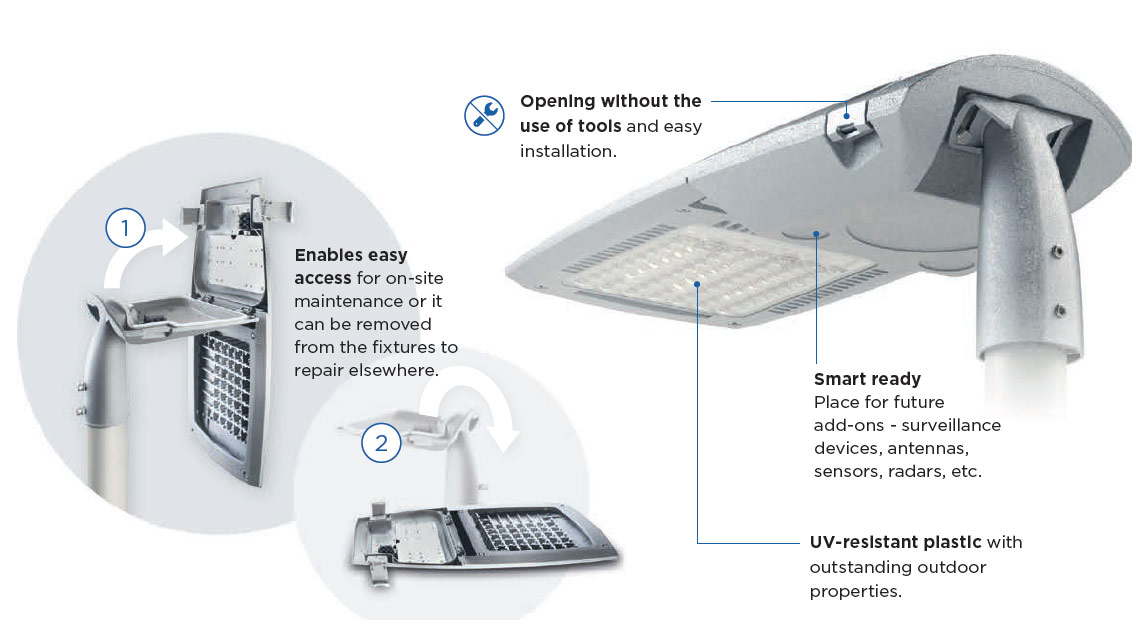 Opening without the use of tools and easy installation.

1

Enables easy access for on-site maintenance or it can be removed from the fixtures to repair elsewhere.

2

Smart ready
Place for future add-ons - surveillance devices, antennas, sensors, radars, etc.

UV-resistant plastic with outstanding outdoor properties.